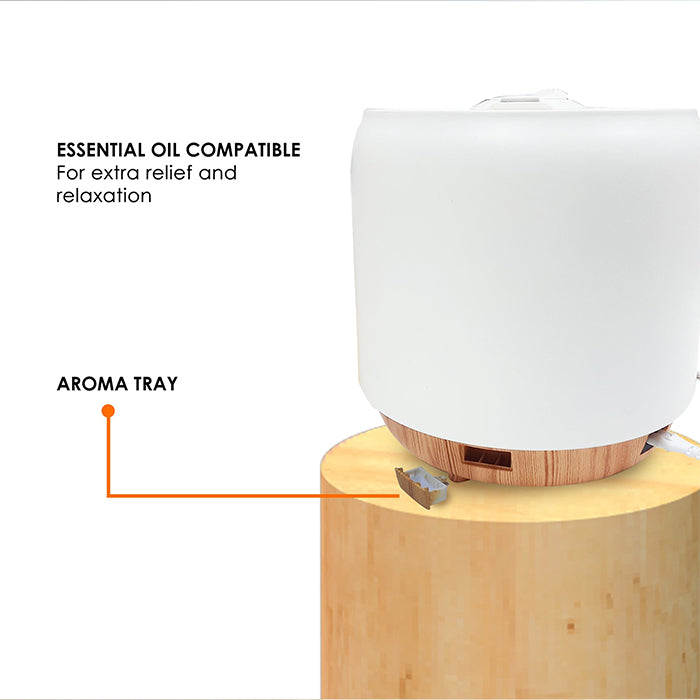 ESSENTIAL OIL COMPATIBLE
For extra relief and relaxation

AROMA TRAY