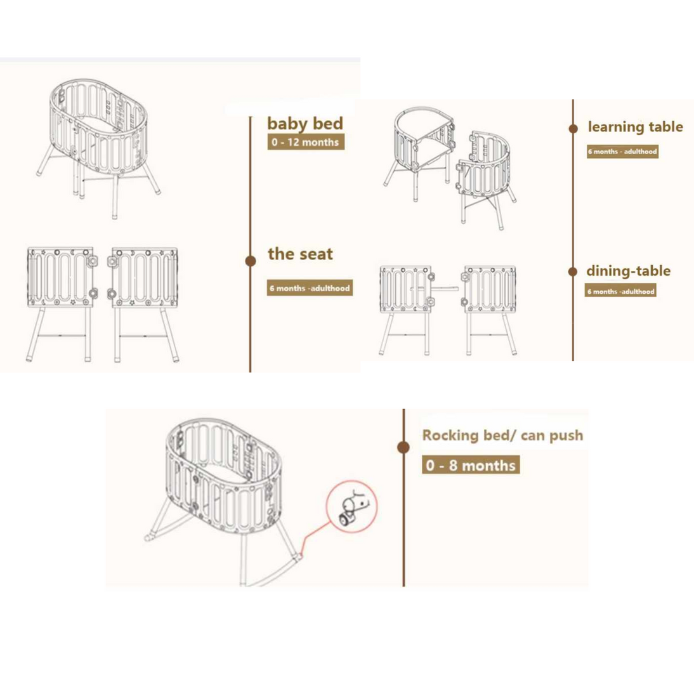 baby bed
0 - 12 months

the seat
6 months -adulthood

learning table
6 months - adulthood

dining-table
6 months -adulthood

Rocking bed/ can push
0 - 8 months