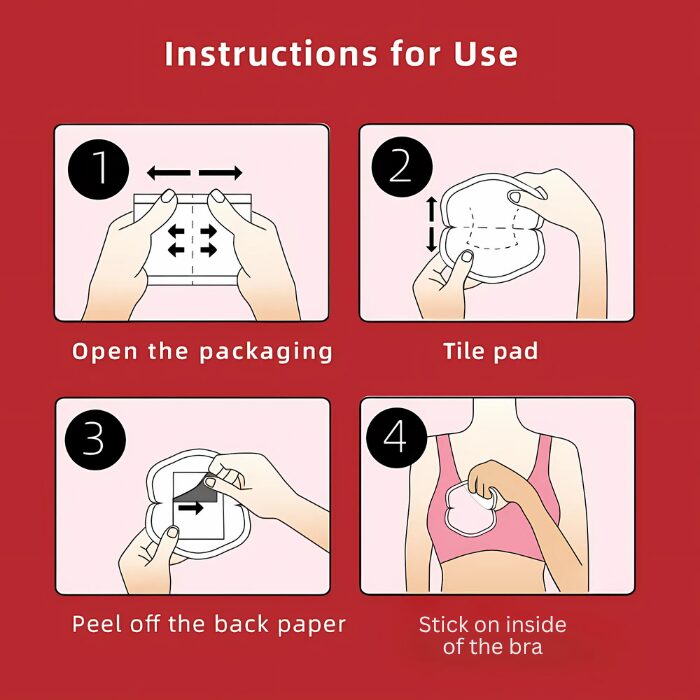 Instructions for Use

1

Open the packaging

2

Tile pad

3

Peel off the back paper

4

Stick on inside of the bra