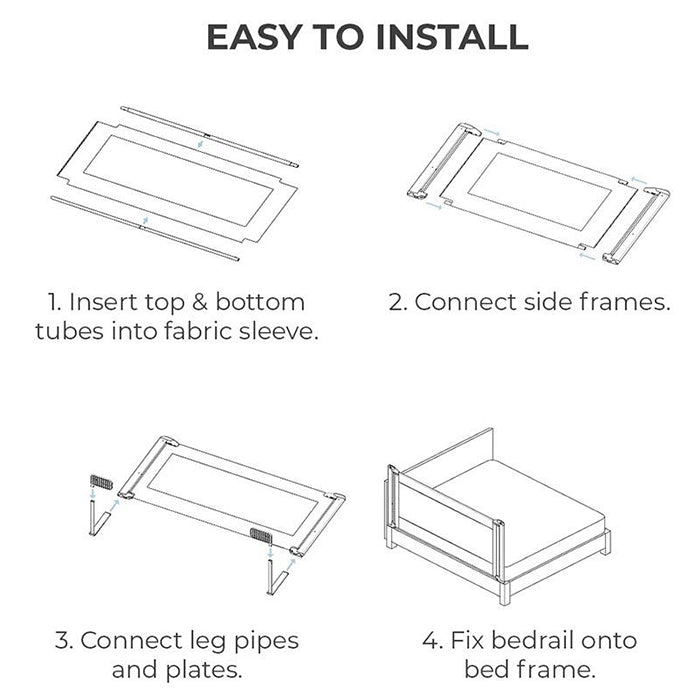 EASY TO INSTALL

1. Insert top & bottom tubes into fabric sleeve.

2. Connect side frames.

3. Connect leg pipes and plates.

4. Fix bedrail onto bed frame.