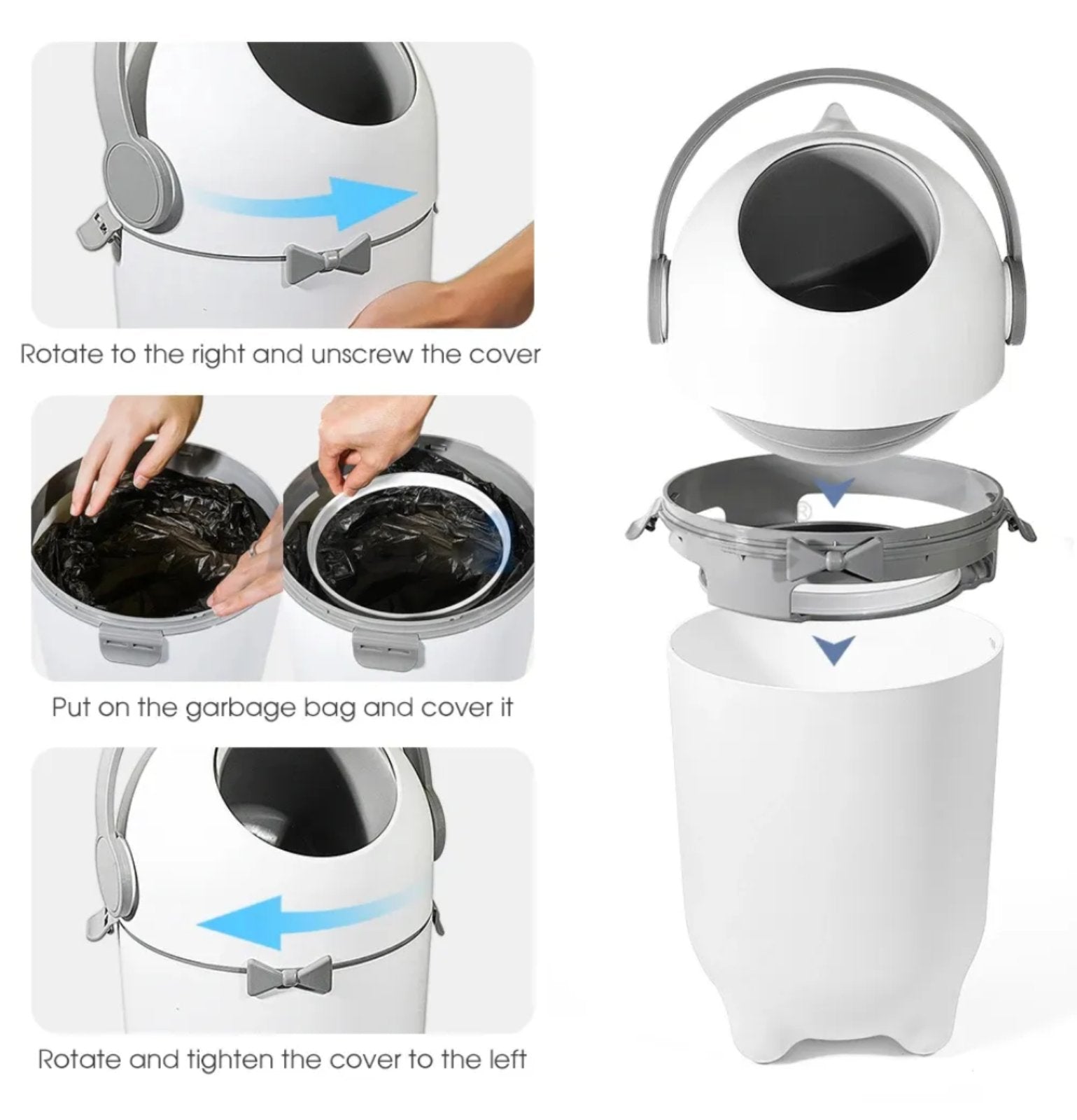 Rotate to the right and unscrew the cover

Put on the garbage bag and cover it

Rotate and tighten the cover to the left