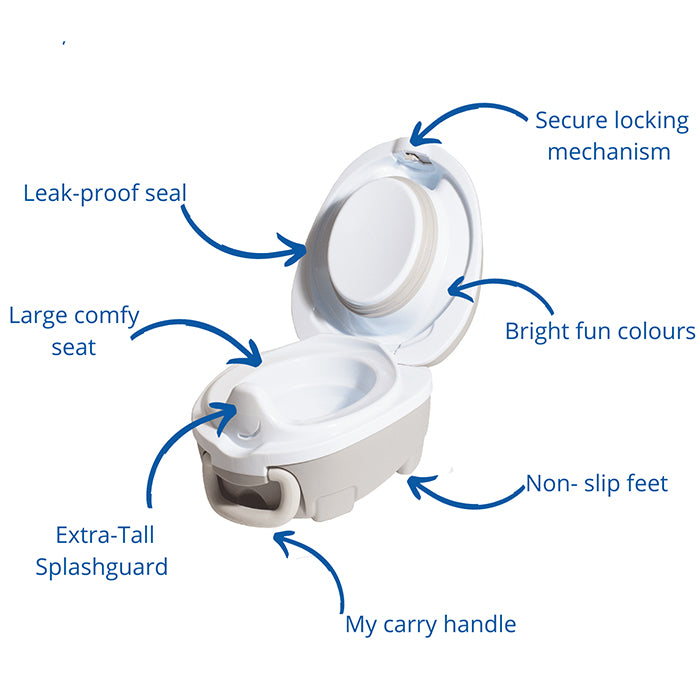 Secure locking mechanism

Leak-proof seal

Large comfy seat

Bright fun colours

Non- slip feet

Extra-Tall Splashguard

My carry handle