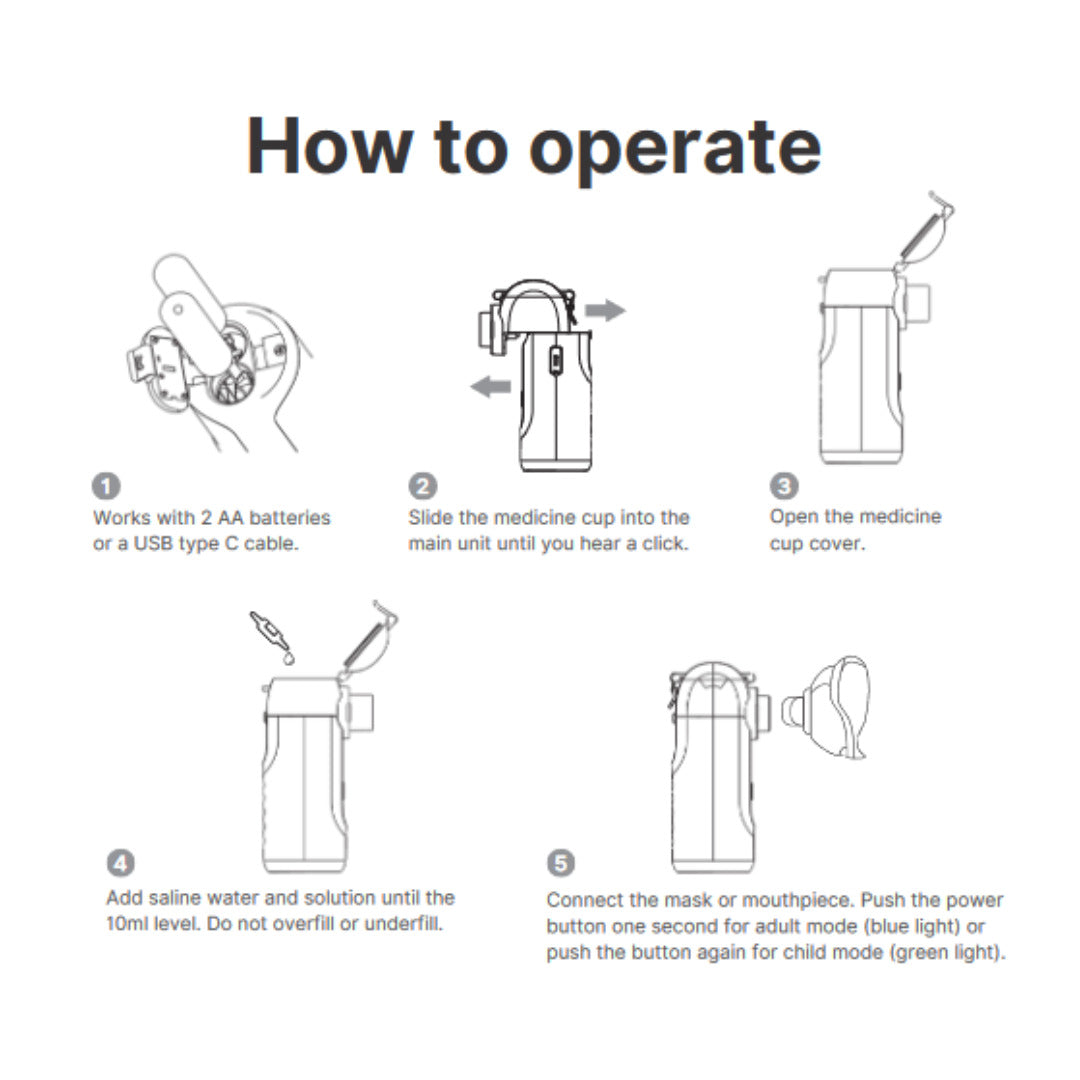 How to operate

1
Works with 2 AA batteries or a USB type C cable.

2
Slide the medicine cup into the main unit until you hear a click.

3
Open the medicine cup cover.

4
Add saline water and solution until the 10ml level. Do not overfill or underfill.

5
Connect the mask or mouthpiece. Push the power button one second for adult mode (blue light) or push the button again for child mode (green light).