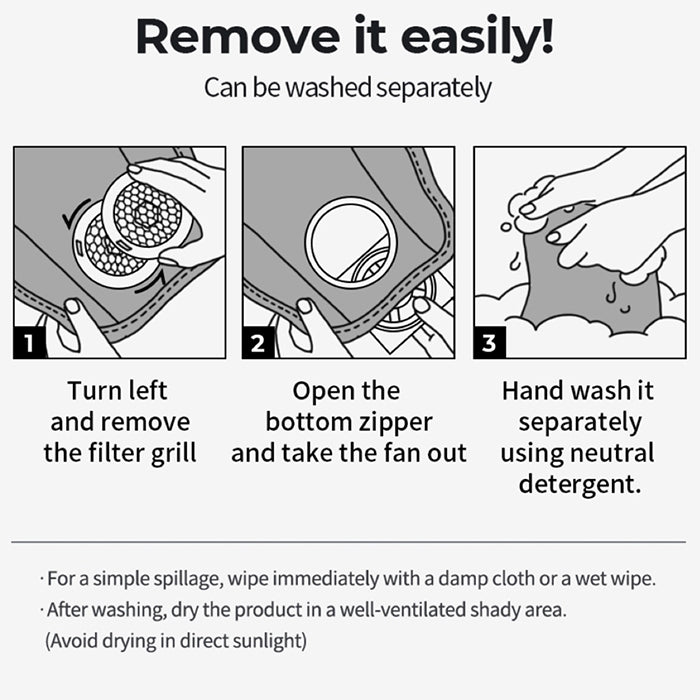 Remove it easily!

Can be washed separately

1

Turn left and remove the filter grill

2

Open the bottom zipper and take the fan out

3

Hand wash it separately using neutral detergent.

· For a simple spillage, wipe immediately with a damp cloth or a wet wipe.
· After washing, dry the product in a well-ventilated shady area.
(Avoid drying in direct sunlight)