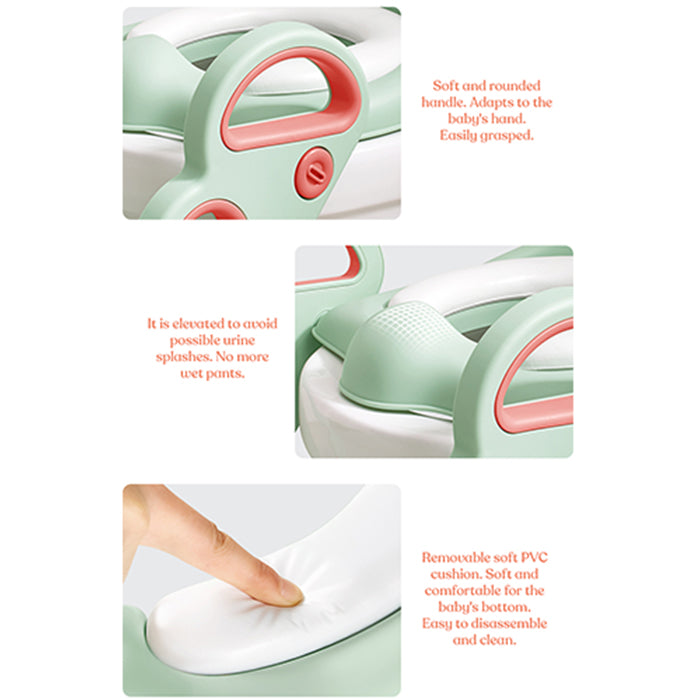 Soft and rounded handle. Adapts to the baby's hand. Easily grasped.

It is elevated to avoid possible urine splashes. No more wet pants.

Removable soft PVC cushion. Soft and comfortable for the baby's bottom. Easy to disassemble and clean.