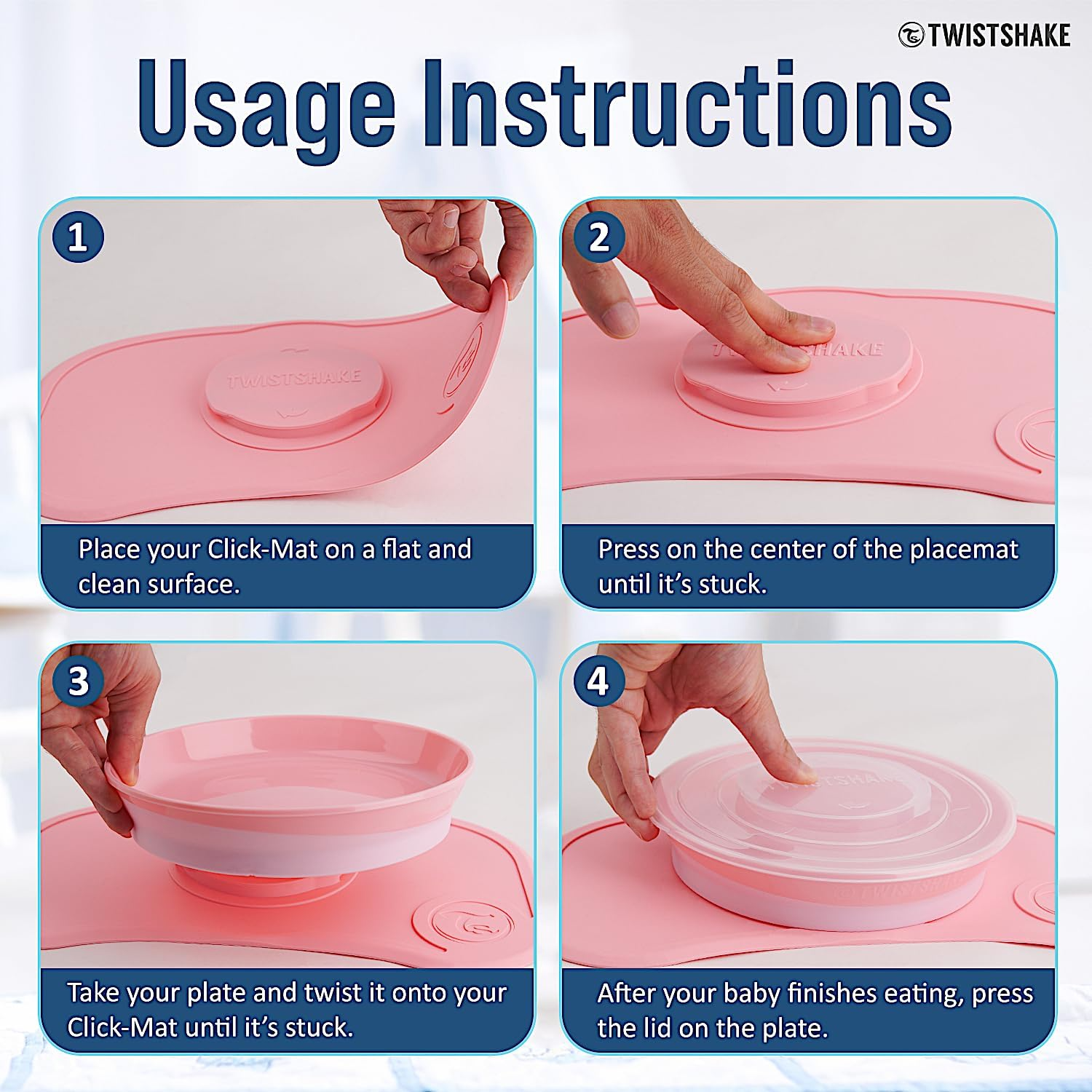 TWISTSHAKE

Usage Instructions

1

TWISTSHAKE

Place your Click-Mat on a flat and clean surface.

2

TWISTSHAKE

Press on the center of the placemat until it's stuck.

3

Take your plate and twist it onto your Click-Mat until it's stuck.

4

TWISTSHAKE

TWISTSHAKE

After your baby finishes eating, press the lid on the plate.