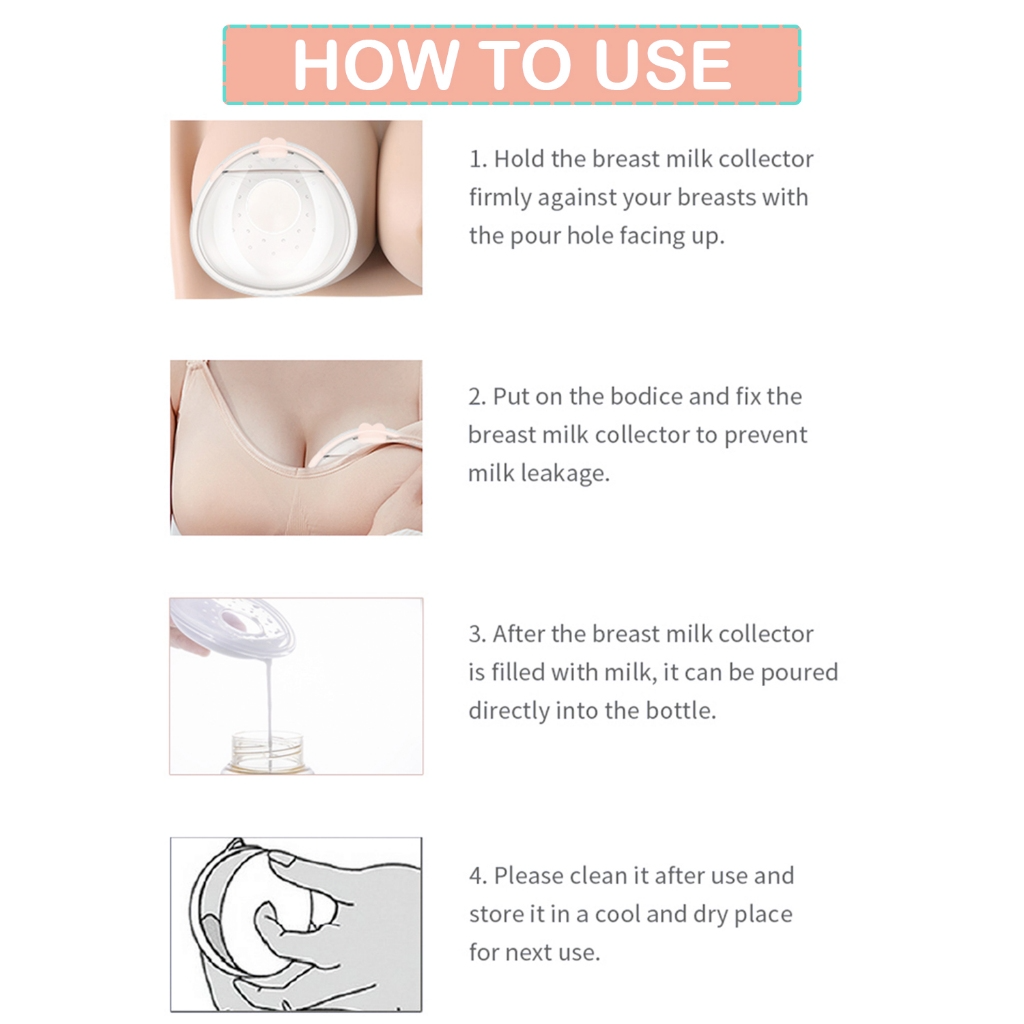 HOW TO USE

1. Hold the breast milk collector firmly against your breasts with the pour hole facing up.

2. Put on the bodice and fix the breast milk collector to prevent milk leakage.

3. After the breast milk collector is filled with milk, it can be poured directly into the bottle.

4. Please clean it after use and store it in a cool and dry place for next use.