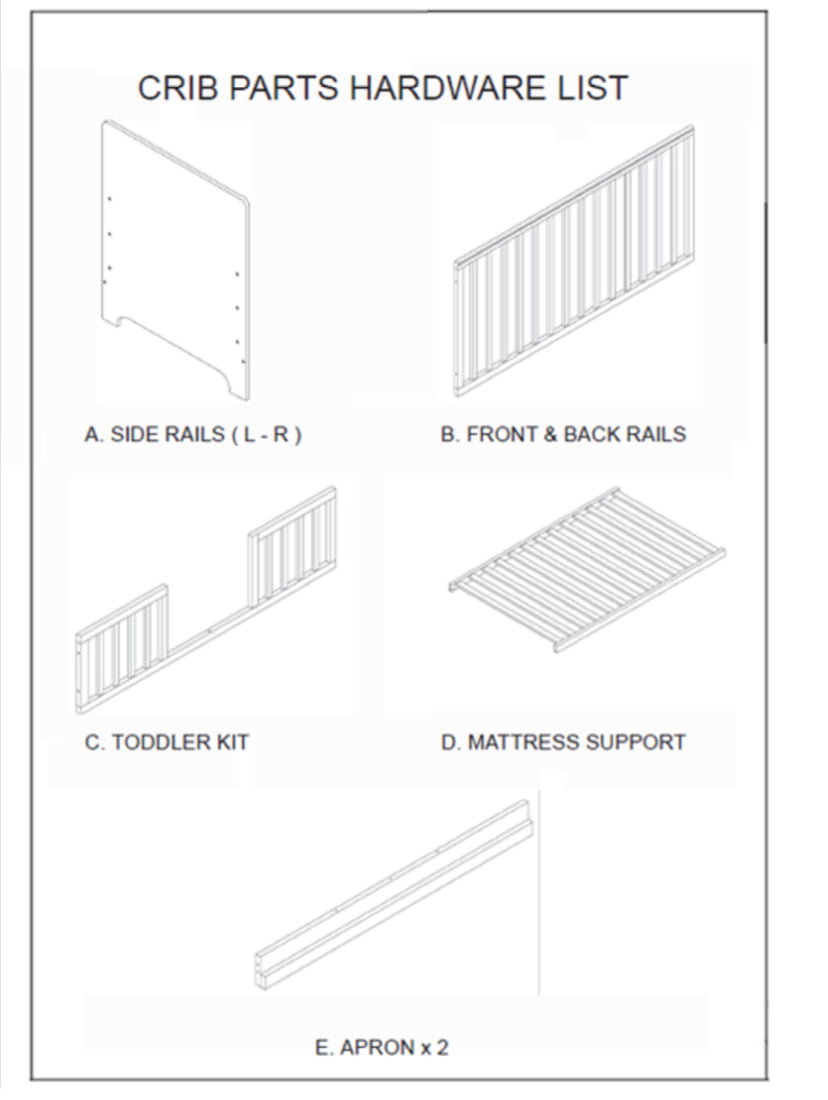 CRIB PARTS HARDWARE LIST

A. SIDE RAILS ( L - R )

B. FRONT & BACK RAILS

C. TODDLER KIT

D. MATTRESS SUPPORT

E. APRON x 2